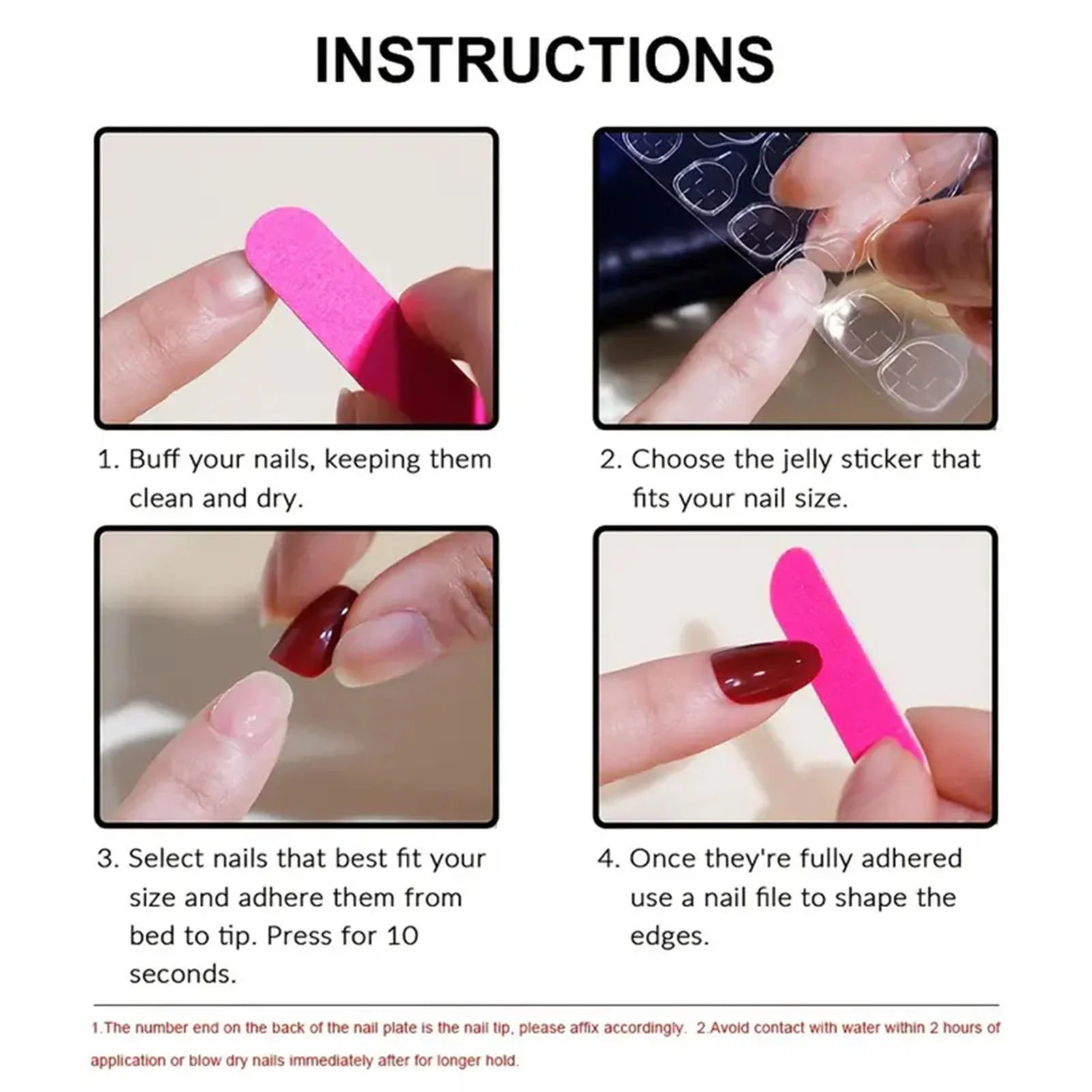 INSTRUCTIONS

1. Buff your nails, keeping them clean and dry.

2. Choose the jelly sticker that fits your nail size.

3. Select nails that best fit your size and adhere them from bed to tip. Press for 10 seconds.

4. Once they're fully adhered use a nail file to shape the edges.

1.The number end on the back of the nail plate is the nail tip, please affix accordingly. 2.Avoid contact with water within 2 hours of application or blow dry nails immediately after for longer hold.