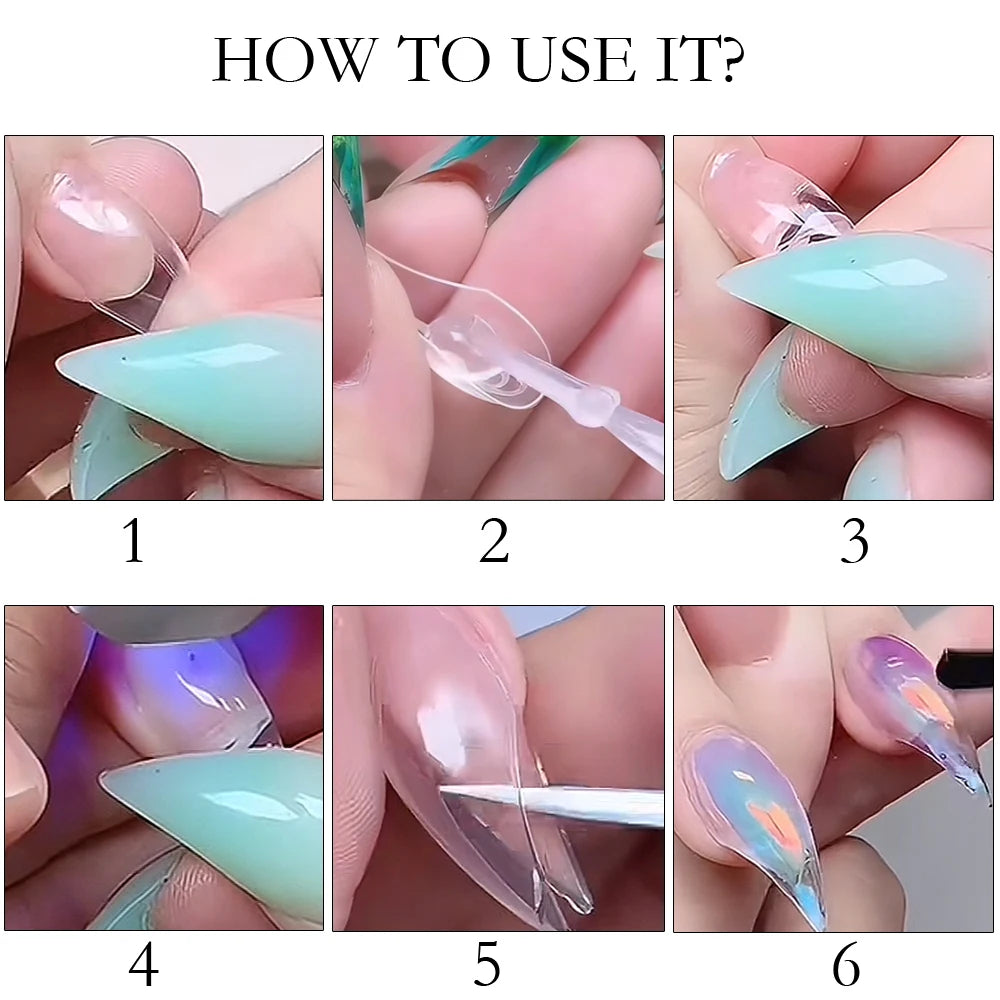 HOW TO USE IT?

1

2

3

4

5

6