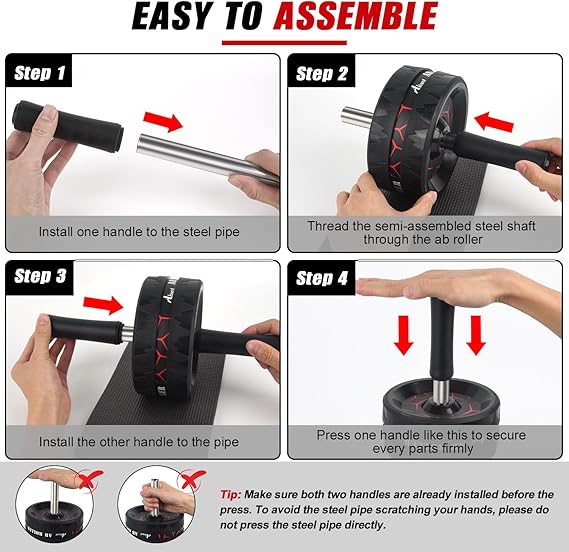 EASY TO ASSEMBLE

Step 1

Install one handle to the steel pipe

Step 2

Thread the semi-assembled steel shaft through the ab roller

Step 3

Install the other handle to the pipe

Step 4

Press one handle like this to secure every parts firmly

Tip: Make sure both two handles are already installed before the press. To avoid the steel pipe scratching your hands, please do not press the steel pipe directly.