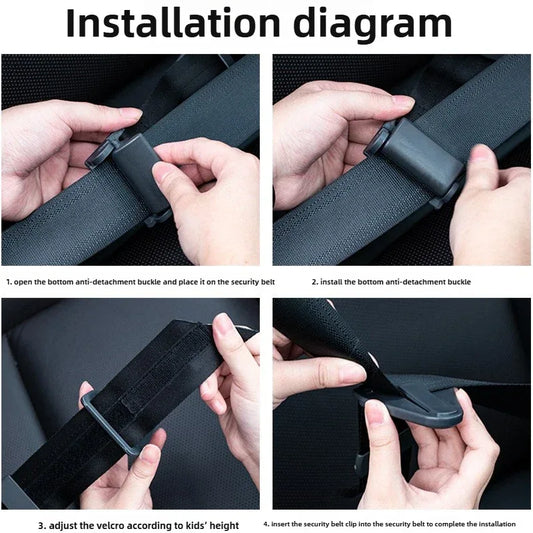 Installation diagram

1. open the bottom anti-detachment buckle and place it on the security belt

2. install the bottom anti-detachment buckle

3. adjust the velcro according to kids' height

4. insert the security belt clip into the security belt to complete the installation