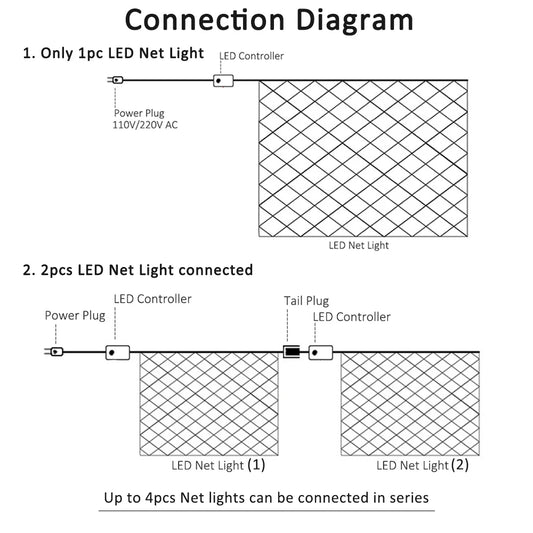 Connection Diagram

1. Only 1pc LED Net Light

LED Controller

Power Plug
110V/220V AC

LED Net Light

2. 2pcs LED Net Light connected

Power Plug

LED Controller

Tail Plug

LED Controller

LED Net Light (1)

LED Net Light (2)

Up to 4pcs Net lights can be connected in series