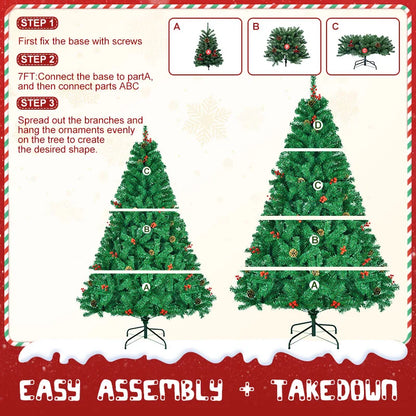 STEP 1

First fix the base with screws

STEP 2

7FT:Connect the base to partA, and then connect parts ABC

STEP 3

Spread out the branches and hang the ornaments evenly on the tree to create the desired shape.

A

B

C

C

B

A

D

C

B

A

EASY ASSEMBLY + TAKEDOWN