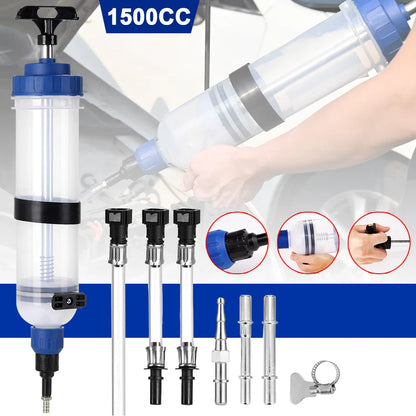 1500CC