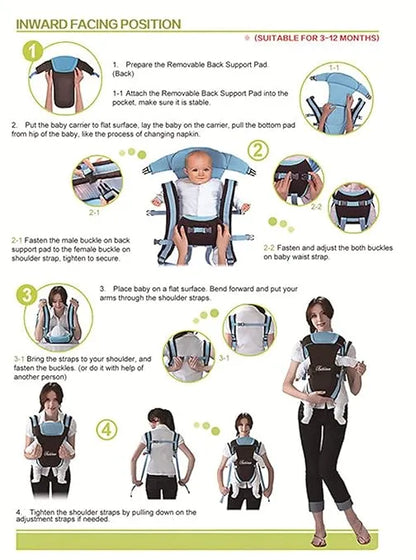 INWARD FACING POSITION

(SUITABLE FOR 3-12 MONTHS)

1

1. Prepare the Removable Back Support Pad. (Back)

1-1 Attach the Removable Back Support Pad into the pocket, make sure it is stable.

1-1

2. Put the baby carrier to flat surface, lay the baby on the carrier, pull the bottom pad from hip of the baby, like the process of changing napkin.

2

2-1

2-2

2-1 Fasten the male buckle on back support pad to the female buckle on shoulder strap, tighten to secure.

2-2 Fasten and adjust the both buckles on baby waist strap.

3

3. Place baby on a flat surface. Bend forward and put your arms through the shoulder straps.

3-1

3-1 Bring the straps to your shoulder, and fasten the buckles. (or do it with help of another person)

4

4. Tighten the shoulder straps by pulling down on the adjustment straps if needed.