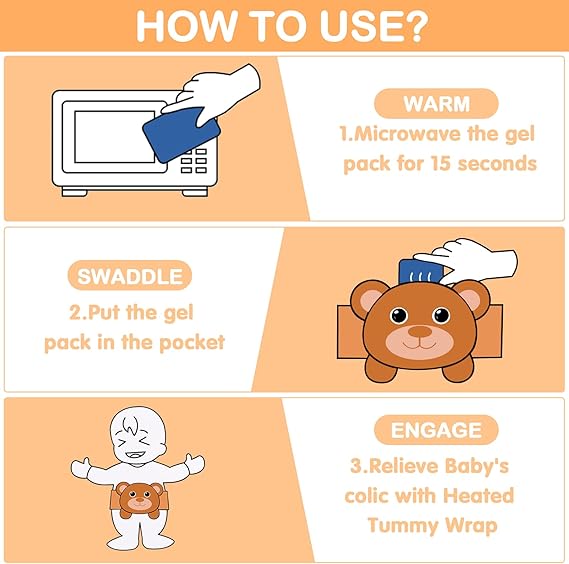 HOW TO USE?

WARM
1.Microwave the gel pack for 15 seconds

SWADDLE
2.Put the gel pack in the pocket

ENGAGE
3.Relieve Baby's colic with Heated Tummy Wrap