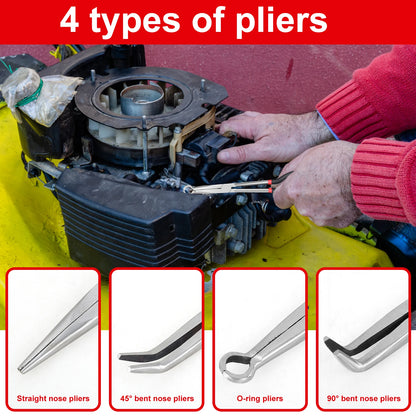 4 types of pliers

Straight nose pliers

45° bent nose pliers

O-ring pliers

90° bent nose pliers