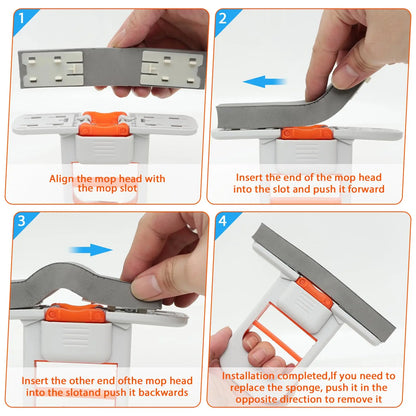 1

Align the mop head with the mop slot

2

Insert the end of the mop head into the slot and push it forward

3

Insert the other end ofthe mop head into the slotand push it backwards

4

Installation completed,If you need to replace the sponge, push it in the opposite direction to remove it