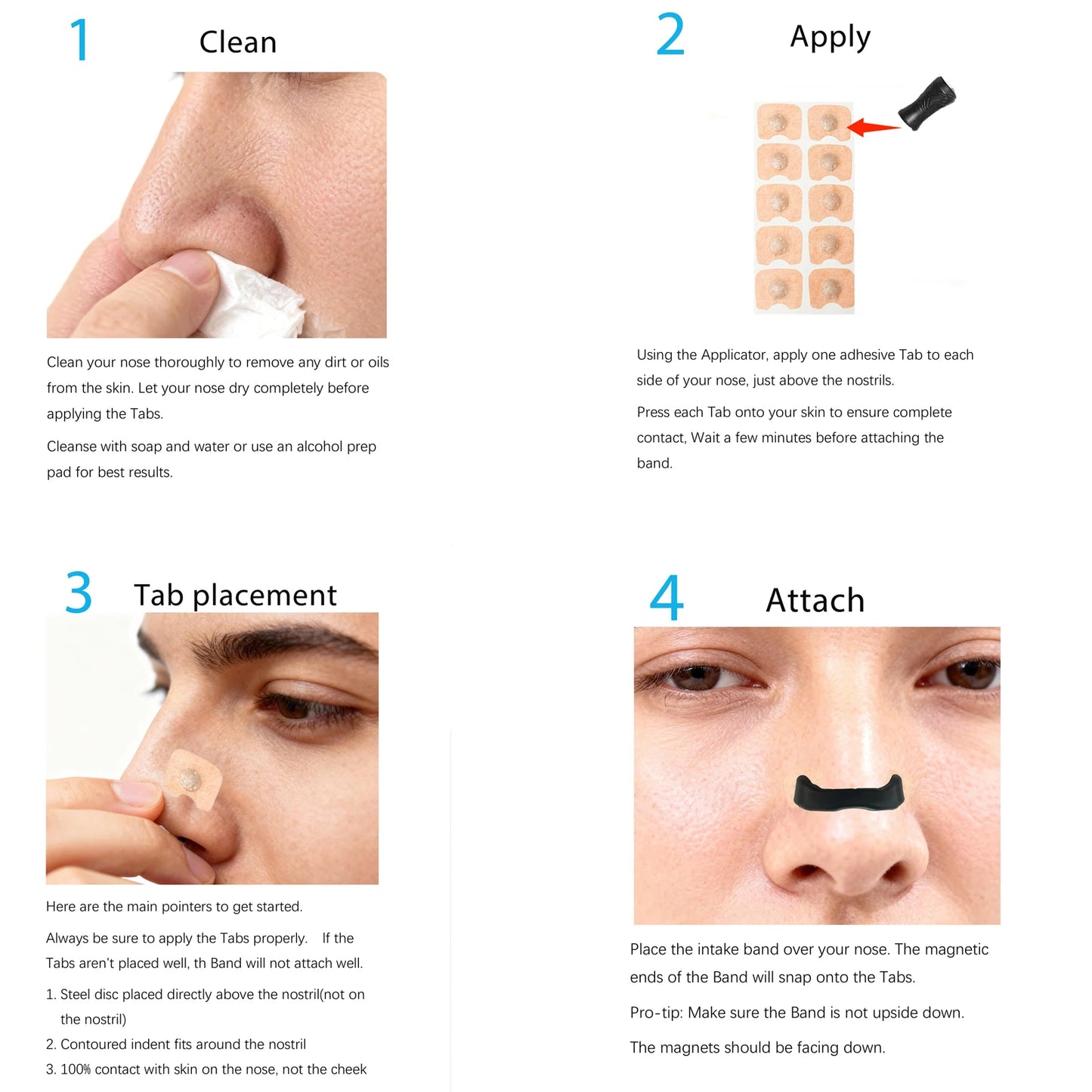 1 Clean

Clean your nose thoroughly to remove any dirt or oils from the skin. Let your nose dry completely before applying the Tabs.

Cleanse with soap and water or use an alcohol prep pad for best results.

2 Apply

Using the Applicator, apply one adhesive Tab to each side of your nose, just above the nostrils.

Press each Tab onto your skin to ensure complete contact, Wait a few minutes before attaching the band.

3 Tab placement

Here are the main pointers to get started.

Always be sure to apply the Tabs properly. If the Tabs aren't placed well, th Band will not attach well.

1. Steel disc placed directly above the nostril(not on the nostril)
2. Contoured indent fits around the nostril
3. 100% contact with skin on the nose, not the cheek

4 Attach

Place the intake band over your nose. The magnetic ends of the Band will snap onto the Tabs.

Pro-tip: Make sure the Band is not upside down.

The magnets should be facing down.