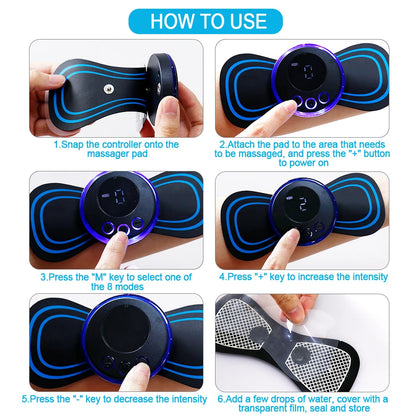 HOW TO USE

1.Snap the controller onto the massager pad

2.Attach the pad to the area that needs to be massaged, and press the "+" button to power on

3.Press the "M" key to select one of the 8 modes

4.Press "+" key to increase the intensity

5.Press the "-" key to decrease the intensity

6.Add a few drops of water, cover with a transparent film, seal and store