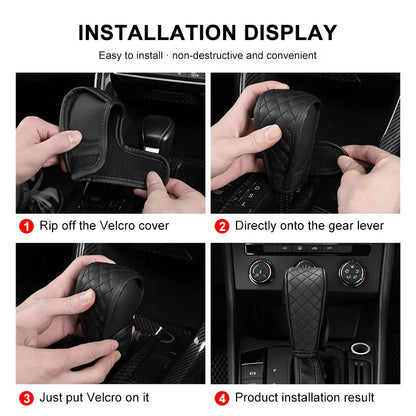 INSTALLATION DISPLAY

Easy to install · non-destructive and convenient

1 Rip off the Velcro cover

2 Directly onto the gear lever

3 Just put Velcro on it

4 Product installation result