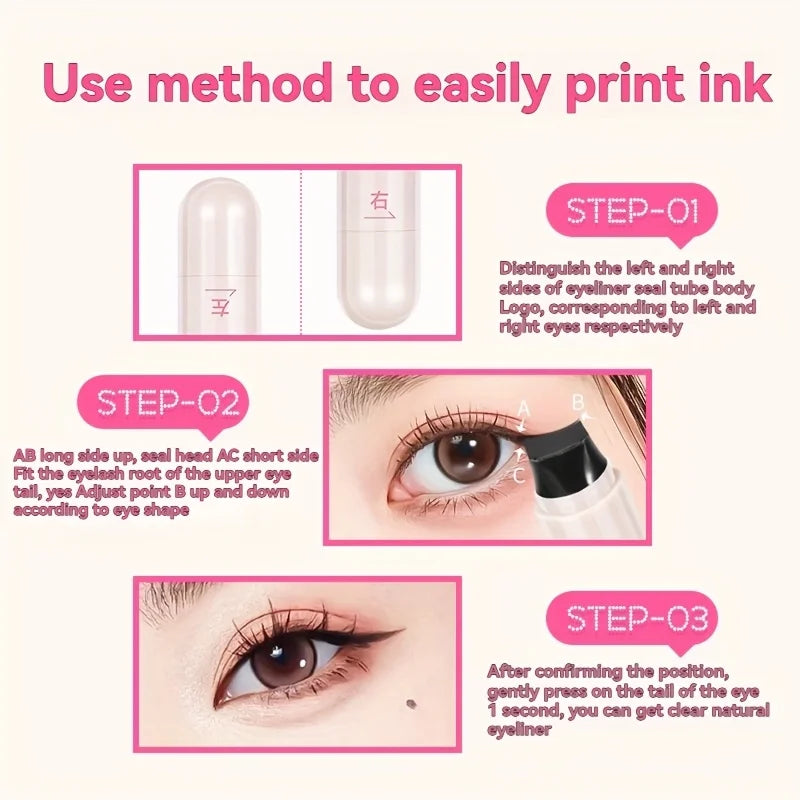 Use method to easily print ink

左

右

STEP-01

Distinguish the left and right sides of eyeliner seal tube body Logo, corresponding to left and right eyes respectively

STEP-02

AB long side up, seal head AC short side Fit the eyelash root of the upper eye tail, yes Adjust point B up and down according to eye shape

A

B

C

STEP-03

After confirming the position, gently press on the tail of the eye 1 second, you can get clear natural eyeliner