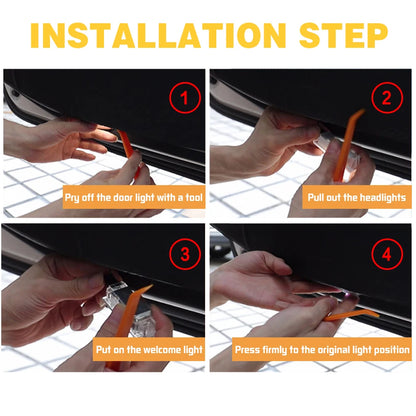 INSTALLATION STEP

1

Pry off the door light with a tool

2

Pull out the headlights

3

Put on the welcome light

4

Press firmly to the original light position