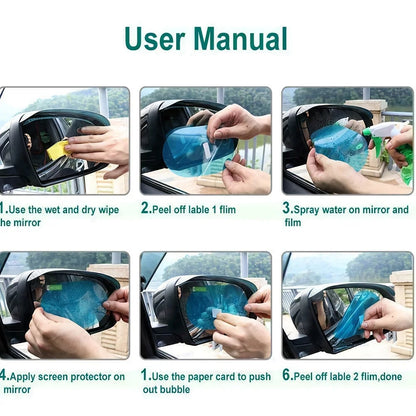 User Manual

1.Use the wet and dry wipe he mirror

2.Peel off lable 1 flim

3.Spray water on mirror and film

4.Apply screen protector on mirror

1.Use the paper card to push out bubble

6.Peel off lable 2 flim,done