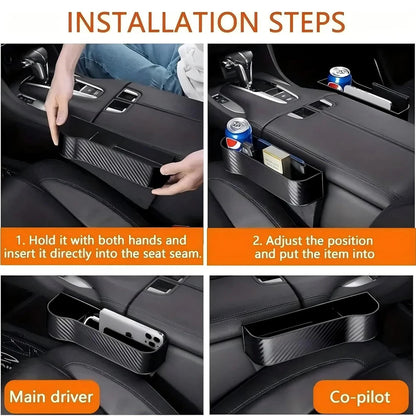 INSTALLATION STEPS

1. Hold it with both hands and insert it directly into the seat seam.

2. Adjust the position and put the item into

Main driver

Co-pilot