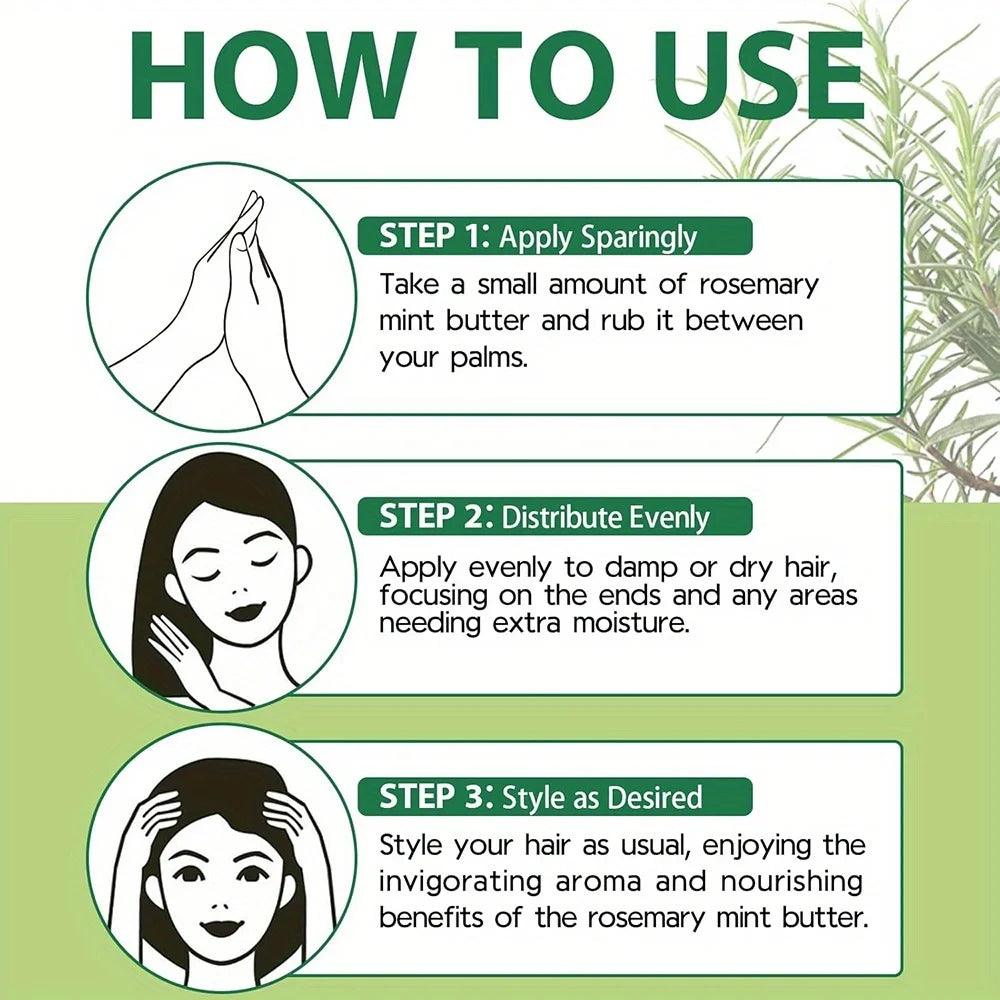 HOW TO USE

STEP 1: Apply Sparingly

Take a small amount of rosemary mint butter and rub it between your palms.

STEP 2: Distribute Evenly

Apply evenly to damp or dry hair, focusing on the ends and any areas needing extra moisture.

STEP 3: Style as Desired

Style your hair as usual, enjoying the invigorating aroma and nourishing benefits of the rosemary mint butter.