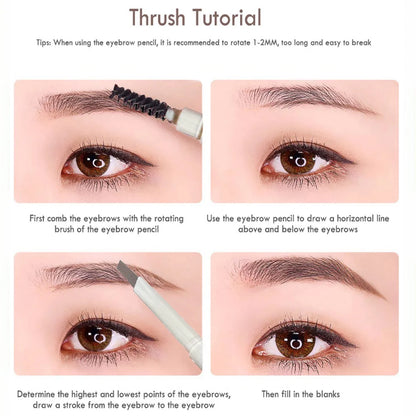 Thrush Tutorial

Tips: When using the eyebrow pencil, it is recommended to rotate 1-2MM, too long and easy to break

First comb the eyebrows with the rotating brush of the eyebrow pencil

Use the eyebrow pencil to draw a horizontal line above and below the eyebrows

Determine the highest and lowest points of the eyebrows, draw a stroke from the eyebrow to the eyebrow

Then fill in the blanks