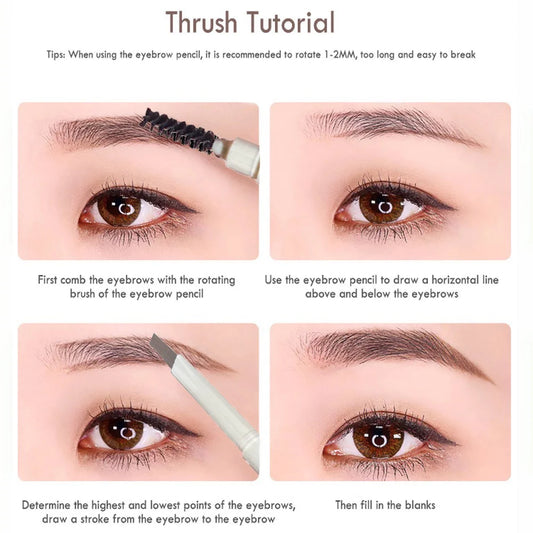 Thrush Tutorial

Tips: When using the eyebrow pencil, it is recommended to rotate 1-2MM, too long and easy to break

First comb the eyebrows with the rotating brush of the eyebrow pencil

Use the eyebrow pencil to draw a horizontal line above and below the eyebrows

Determine the highest and lowest points of the eyebrows, draw a stroke from the eyebrow to the eyebrow

Then fill in the blanks