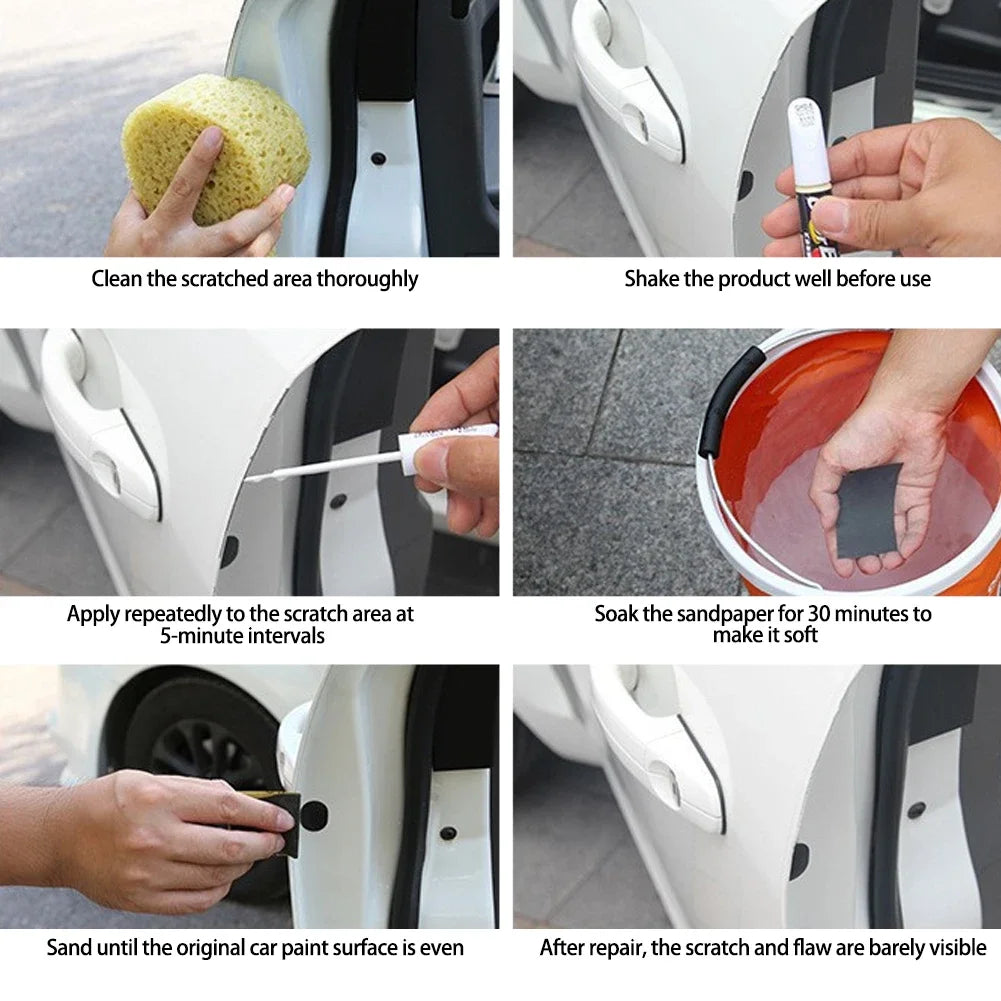 Clean the scratched area thoroughly

Shake the product well before use

Apply repeatedly to the scratch area at 5-minute intervals

Soak the sandpaper for 30 minutes to make it soft

Sand until the original car paint surface is even

After repair, the scratch and flaw are barely visible