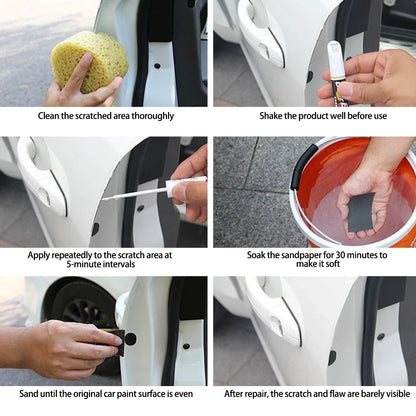 Clean the scratched area thoroughly

Shake the product well before use

Apply repeatedly to the scratch area at 5-minute intervals

Soak the sandpaper for 30 minutes to make it soft

Sand until the original car paint surface is even

After repair, the scratch and flaw are barely visible