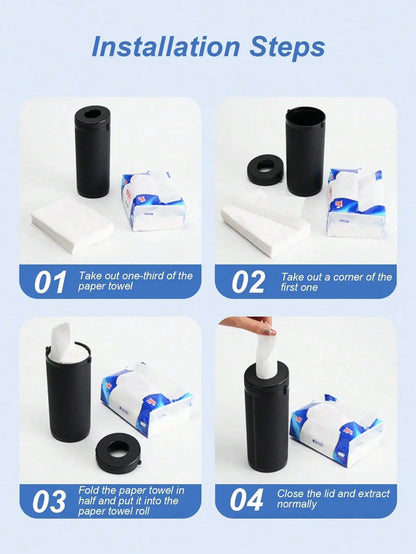 Installation Steps

01 Take out one-third of the paper towel

02 Take out a corner of the first one

03 Fold the paper towel in half and put it into the paper towel roll

04 Close the lid and extract normally