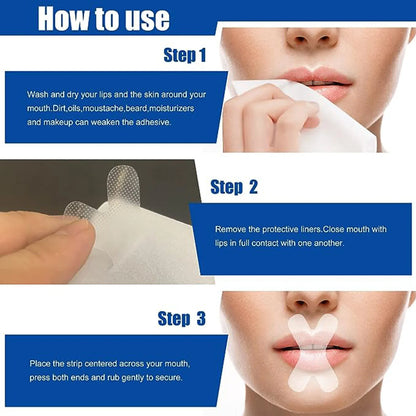 How to use

Step 1

Wash and dry your lips and the skin around your mouth.Dirt,oils,moustache,beard,moisturizers and makeup can weaken the adhesive.

Step 2

Remove the protective liners.Close mouth with lips in full contact with one another.

Step 3

Place the strip centered across your mouth, press both ends and rub gently to secure.