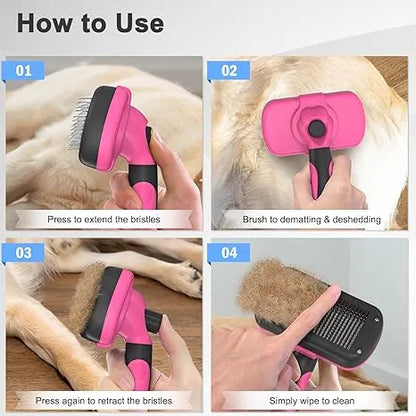 How to Use

01

Press to extend the bristles

02

Brush to dematting & deshedding

03

Press again to retract the bristles

04

Simply wipe to clean