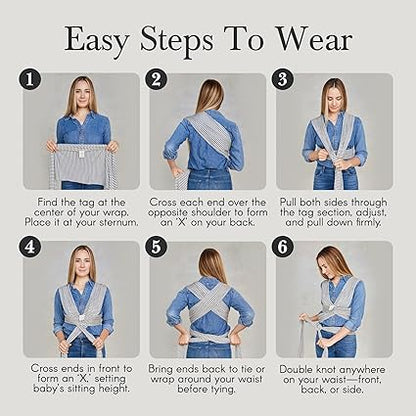 Easy Steps To Wear

1

Find the tag at the center of your wrap. Place it at your sternum.

2

Cross each end over the opposite shoulder to form an 'X' on your back.

3

Pull both sides through the tag section, adjust, and pull down firmly.

4

Cross ends in front to form an "X," setting baby's sitting height.

5

Bring ends back to tie or wrap around your waist before tying.

6

Double knot anywhere on your waist—front, back, or side.